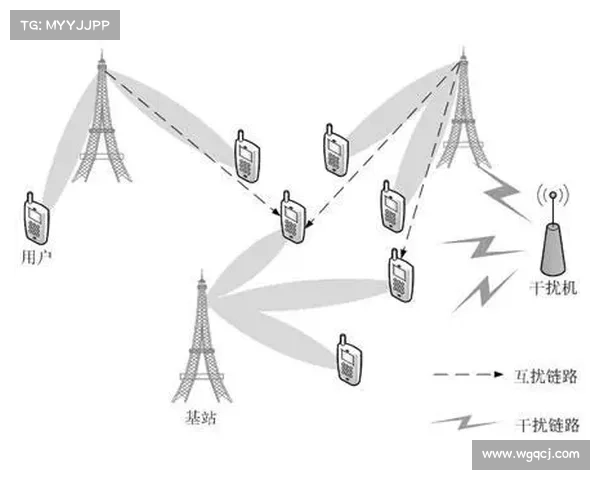 TG: MYYJJPP

用户

干扰机

基站

互扰链路

干扰链路

www.wgqcj.com